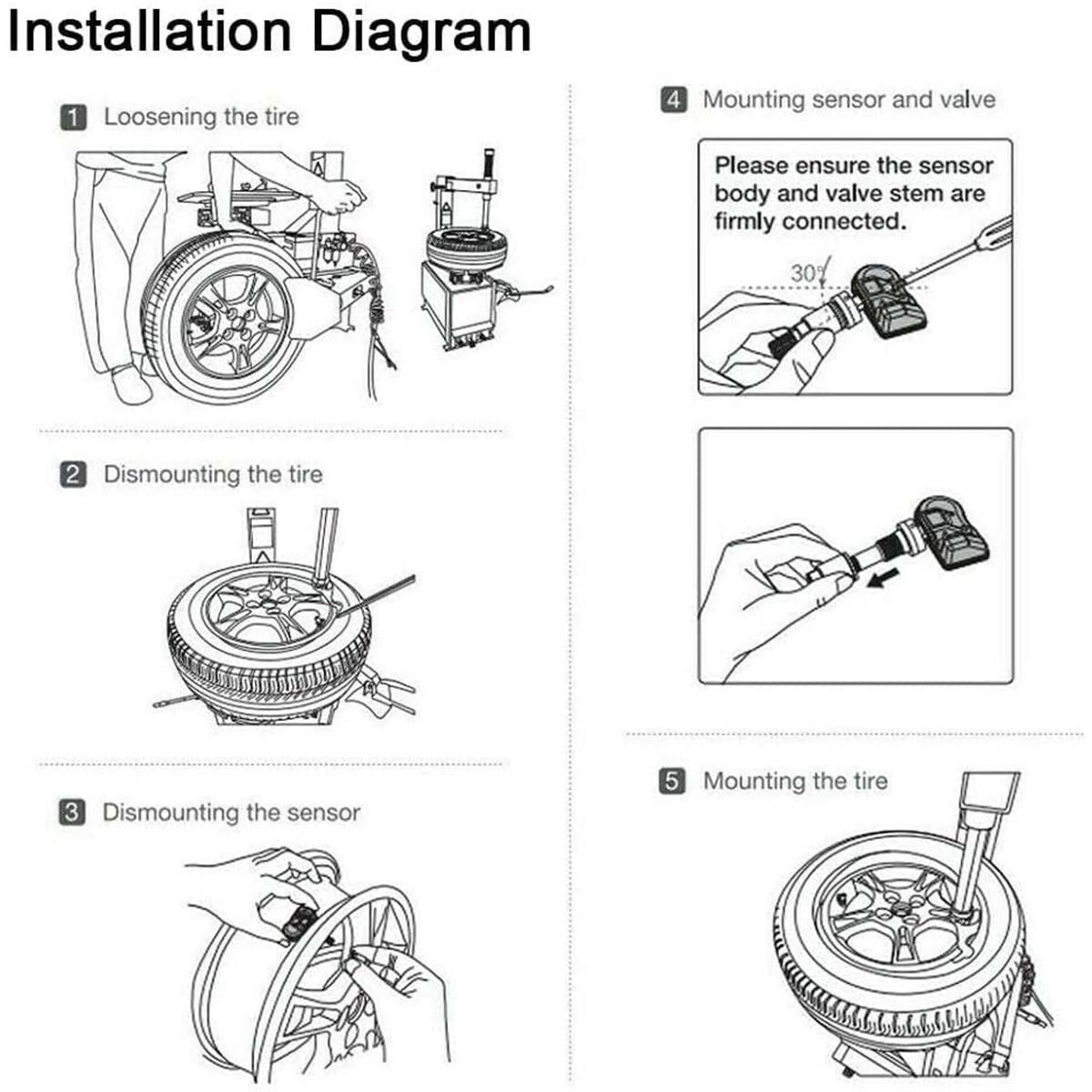 Installation Diagram

1 Loosening the tire

2 Dismounting the tire

3 Dismounting the sensor

4 Mounting sensor and valve

Please ensure the sensor body and valve stem are firmly connected.

30°

5 Mounting the tire